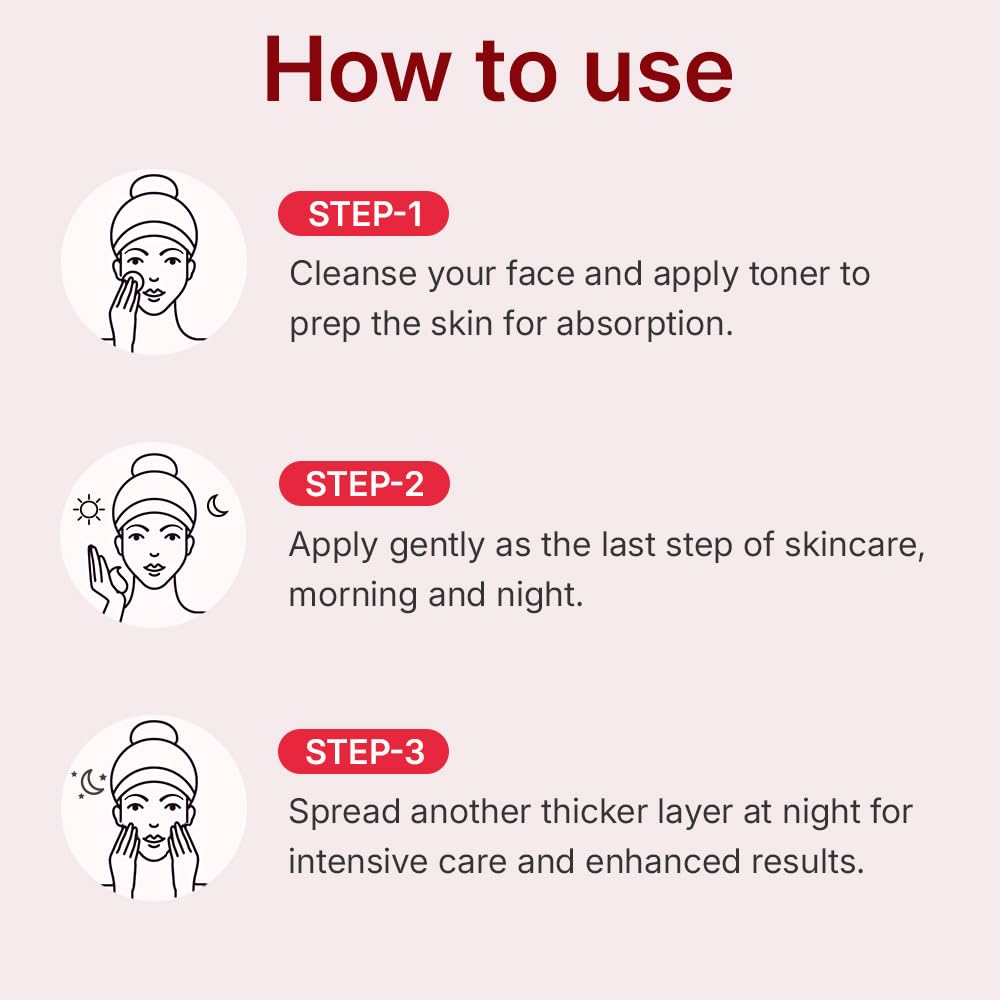 How to use

STEP-1

Cleanse your face and apply toner to prep the skin for absorption.

STEP-2

Apply gently as the last step of skincare, morning and night.

STEP-3

Spread another thicker layer at night for intensive care and enhanced results.